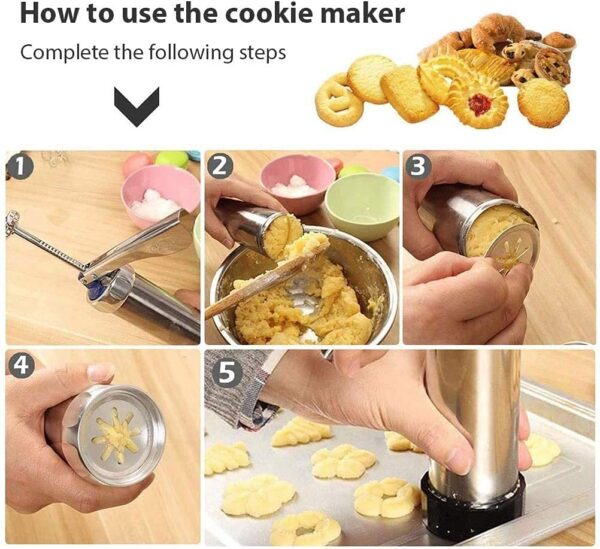 How to use the cookie maker

Complete the following steps

1

2

3

4

5